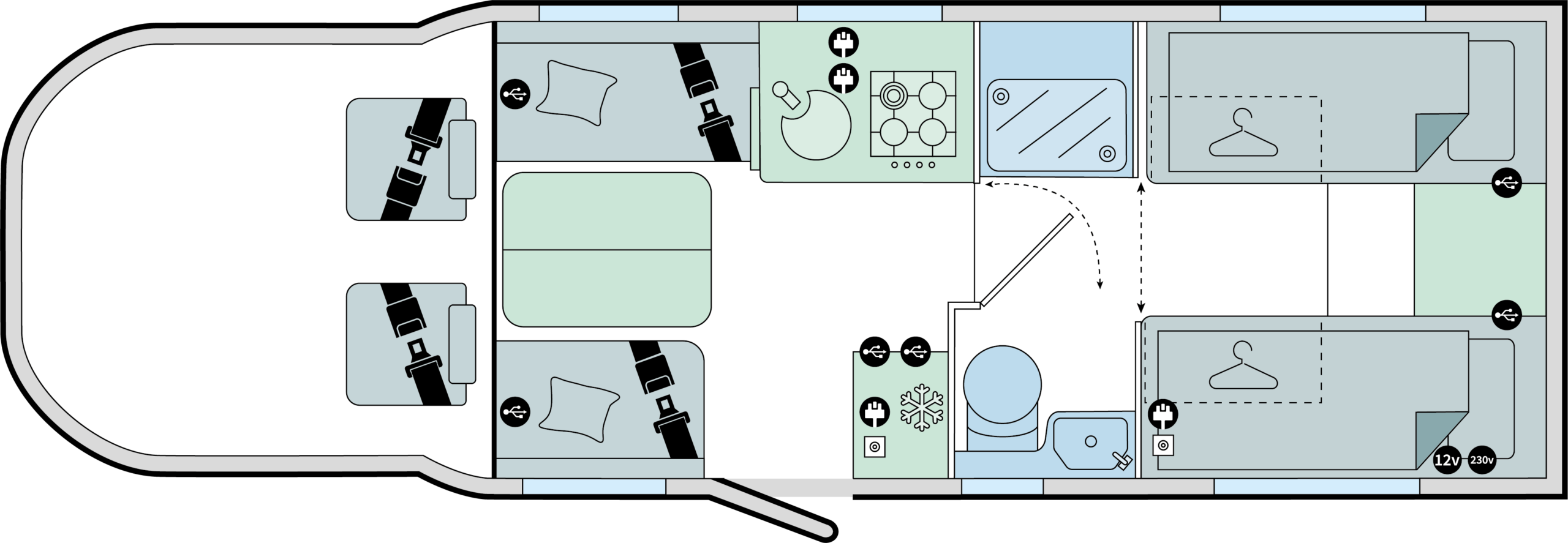 12v
230v