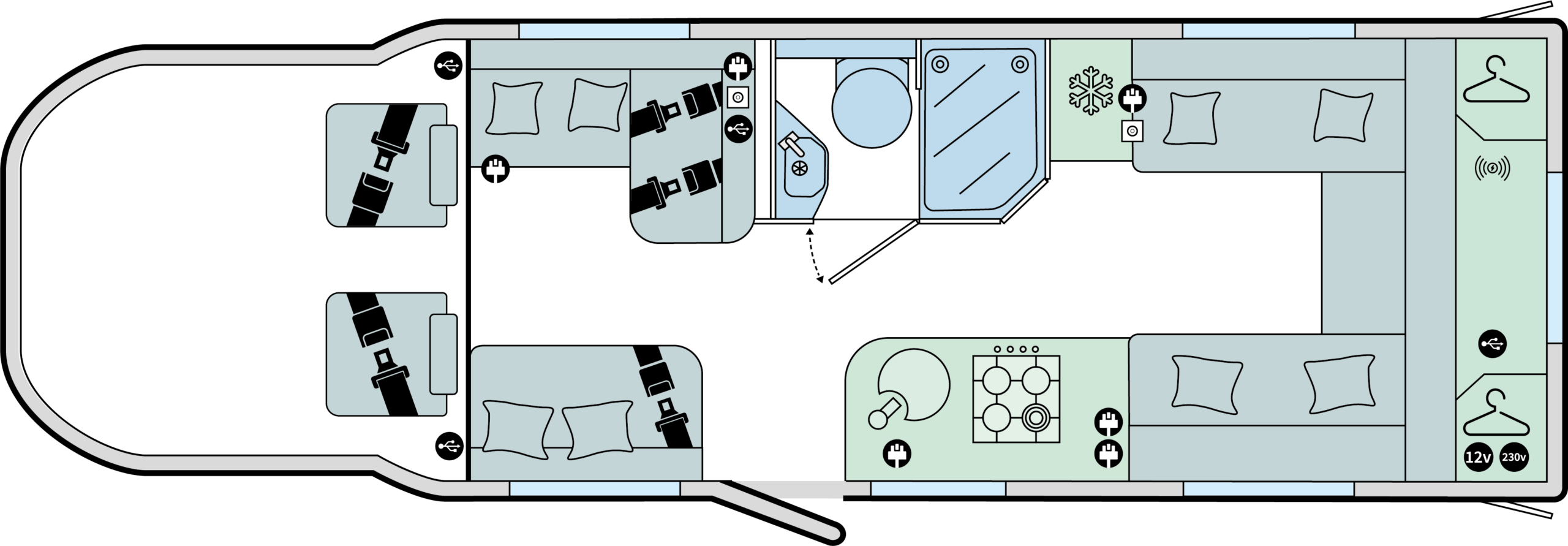 12v 230v